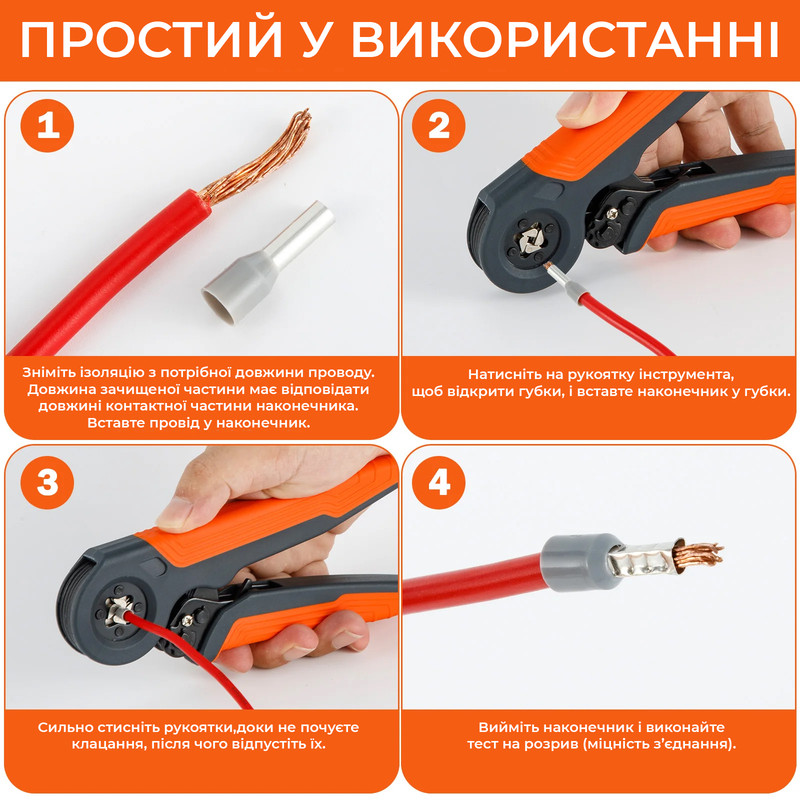 ПРОСТИЙ У ВИКОРИСТАННІ

1

Зніміть ізоляцію з потрібної довжини проводу. Довжина зачищеної частини має відповідати довжині контактної частини наконечника. Вставте провід у наконечник.

2

Натисніть на рукоятку інструмента, щоб відкрити губки, і вставте наконечник у губки.

3

Сильно стисніть рукоятки,доки не почуєте клацання, після чого відпустіть їх.

4

Вийміть наконечник і виконайте тест на розрив (міцність з'єднання).