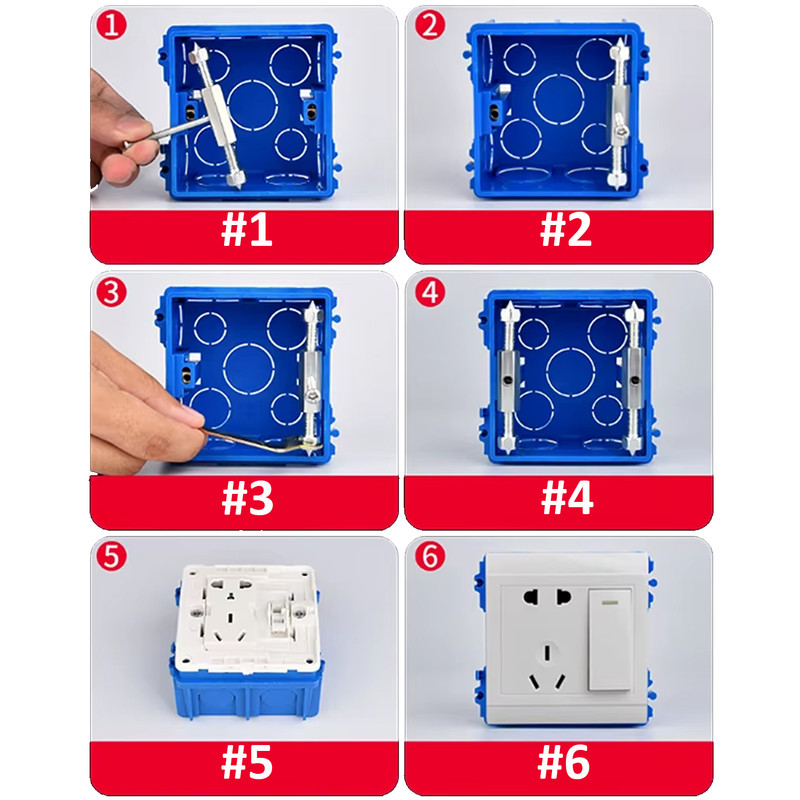 1
#1
2
#2
3
#3
4
#4
5
#5
6
#6