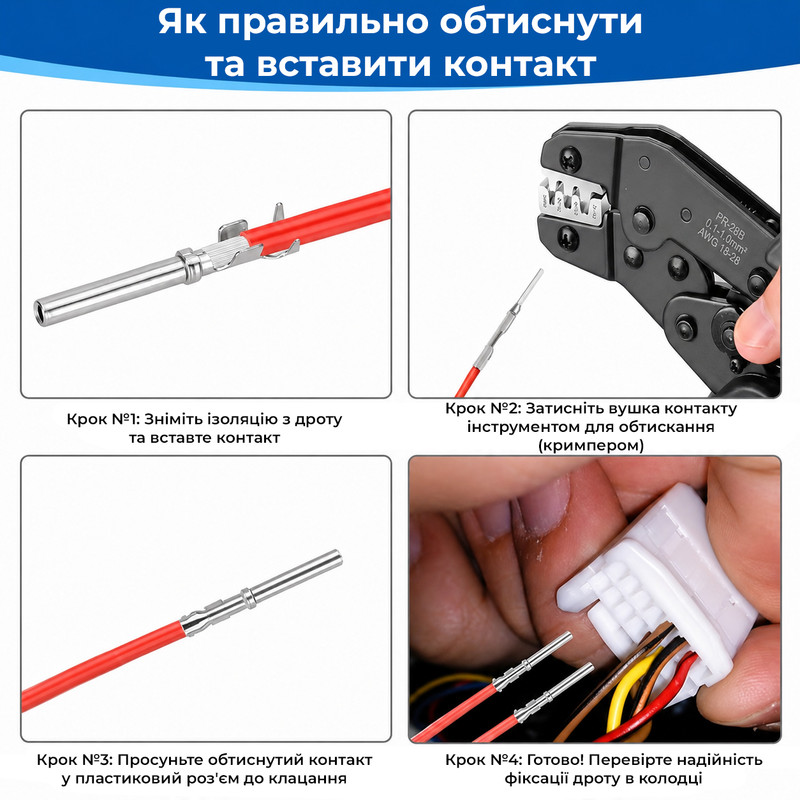 Як правильно обтиснути та вставити контакт

PR-28B
0.1-1.0mm²
AWG 18-28

Крок №1: Зніміть ізоляцію з дроту та вставте контакт

Крок №2: Затисніть вушка контакту інструментом для обтискання (кримпером)

Крок №3: Просуньте обтиснутий контакт у пластиковий роз'єм до клацання

Крок №4: Готово! Перевірте надійність фіксації дроту в колодці